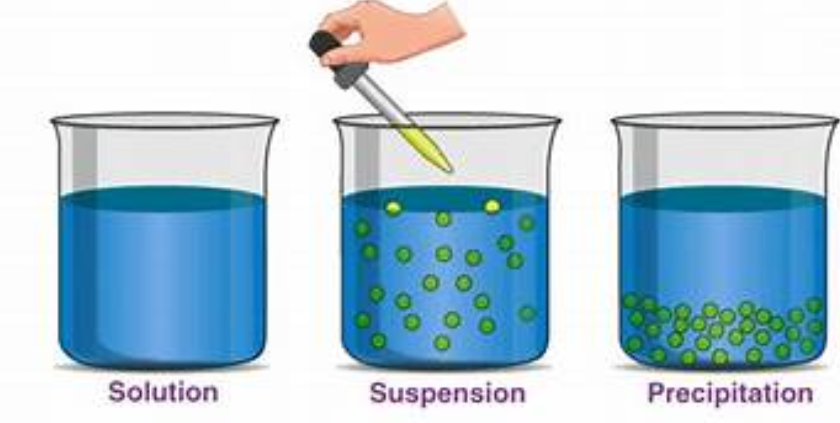 Solution

Suspension

Precipitation